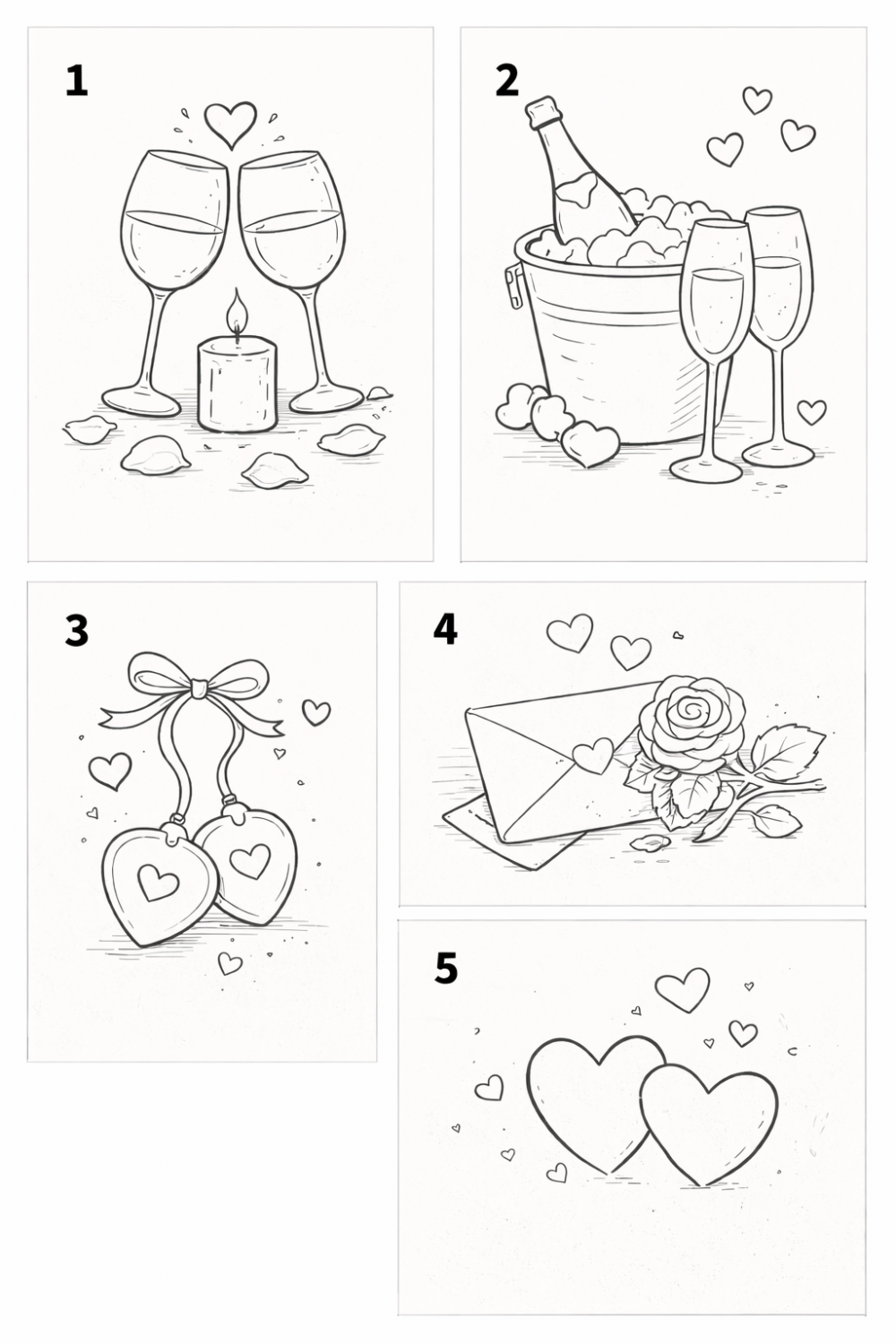 1

2

3

4

5